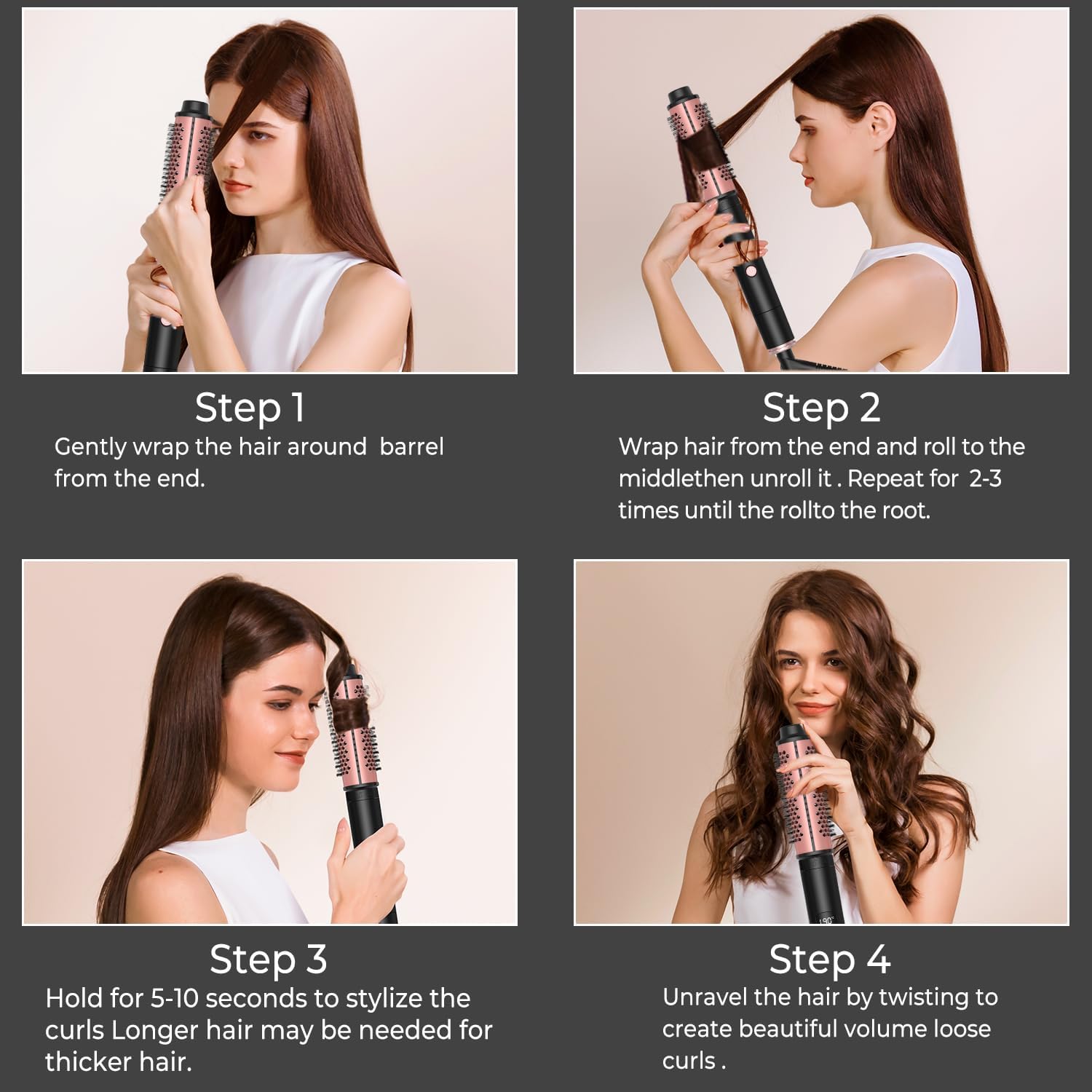 Step 1
Gently wrap the hair around  barrel from the end.

Step 2
Wrap hair from the end and roll to the middlethen unroll it . Repeat for  2-3 times until the rollto the root.

Step 3
Hold for 5-10 seconds to stylize the curls Longer hair may be needed for thicker hair.

Step 4
Unravel the hair by twisting to create beautiful volume loose curls .