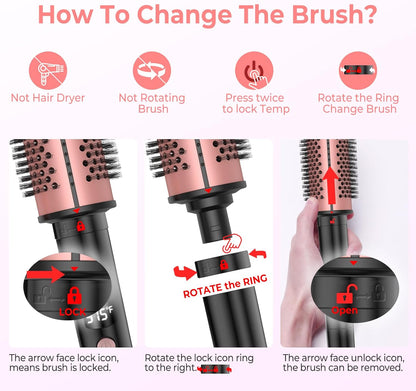 How To Change The Brush?

Not Hair Dryer

Not Rotating Brush

Press twice to lock Temp

Rotate the Ring Change Brush

LOCK

315°F

ROTATE the RING

Open

The arrow face lock icon, means brush is locked.

Rotate the lock icon ring to the right.

The arrow face unlock icon, the brush can be removed.