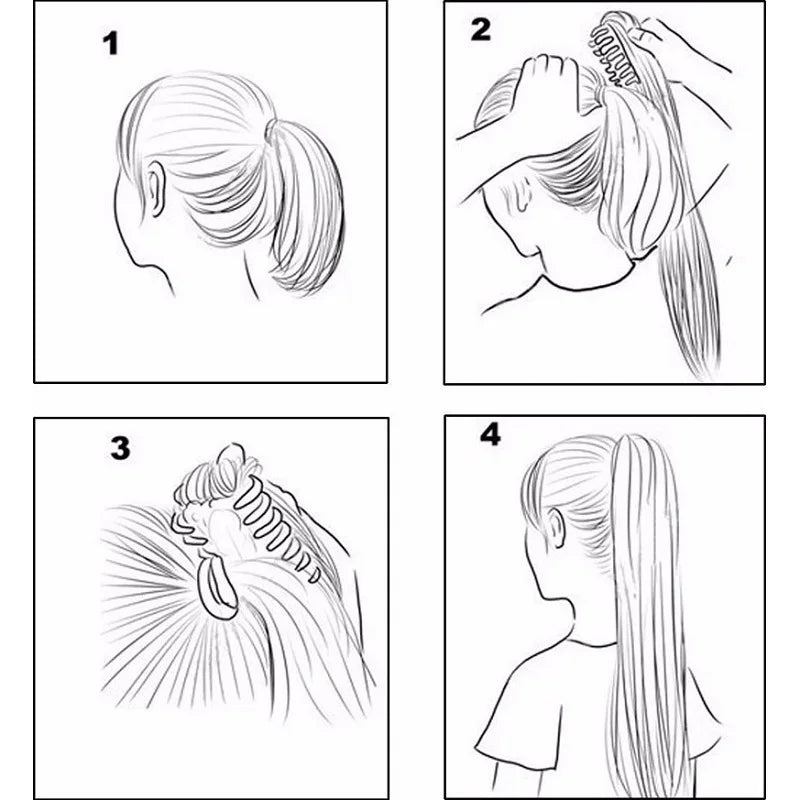 1

2

3

4