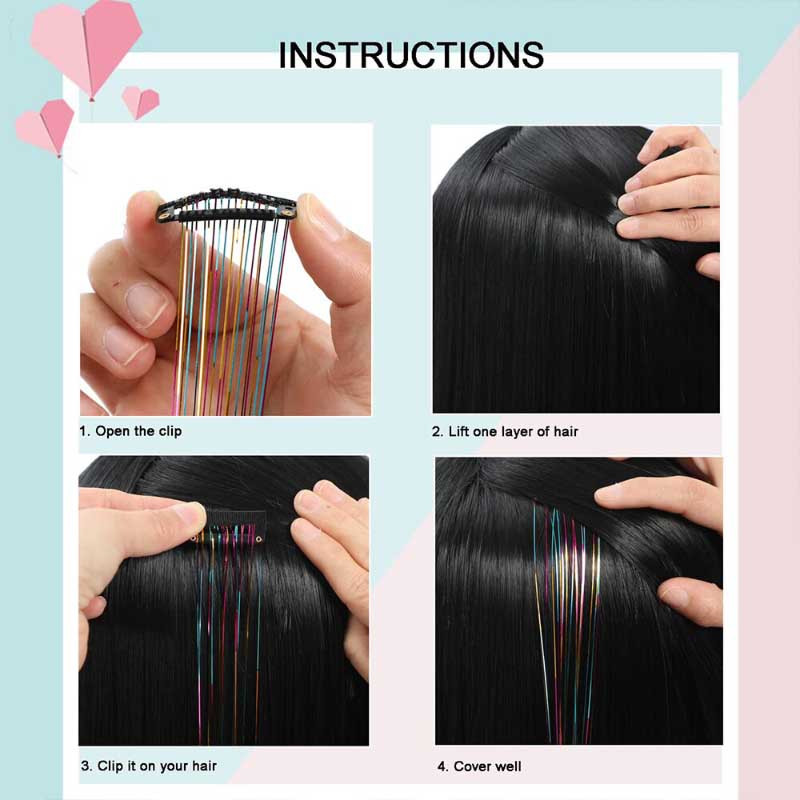 INSTRUCTIONS

1. Open the clip

2. Lift one layer of hair

3. Clip it on your hair

4. Cover well