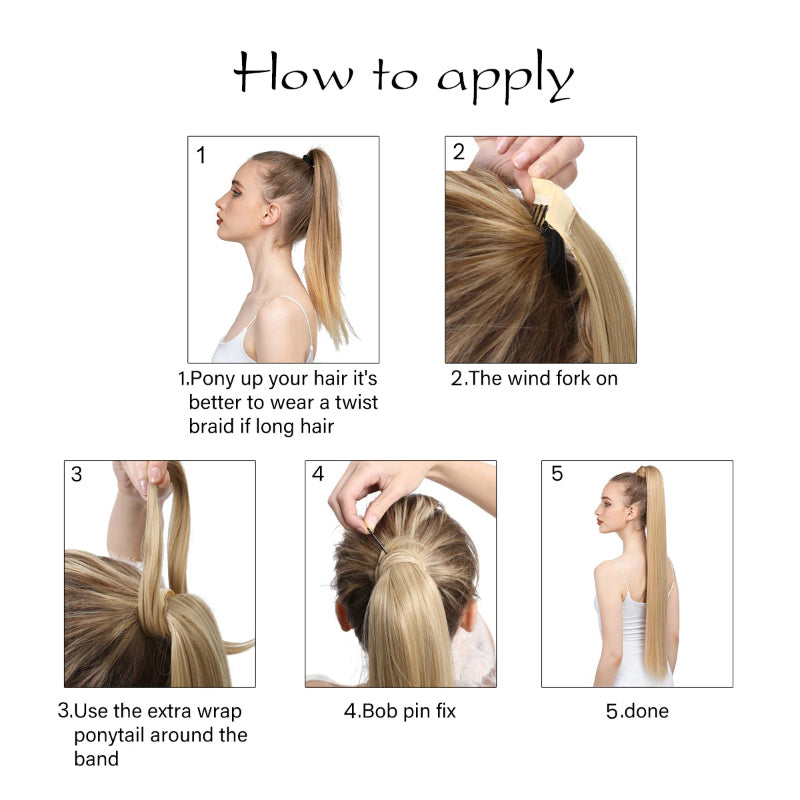 How to apply

1

1.Pony up your hair it's better to wear a twist braid if long hair

2

2.The wind fork on

3

3.Use the extra wrap ponytail around the band

4

4.Bob pin fix

5

5.done